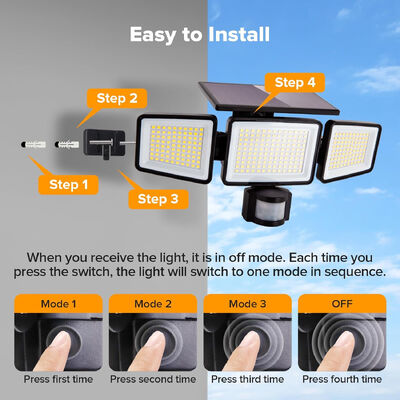 Easy to Install

Step 2

Step 4

Step 1

Step 3

When you receive the light, it is in off mode. Each time you press the switch, the light will switch to one mode in sequence.

Mode 1
Press first time

Mode 2
Press second time

Mode 3
Press third time

OFF
Press fourth time